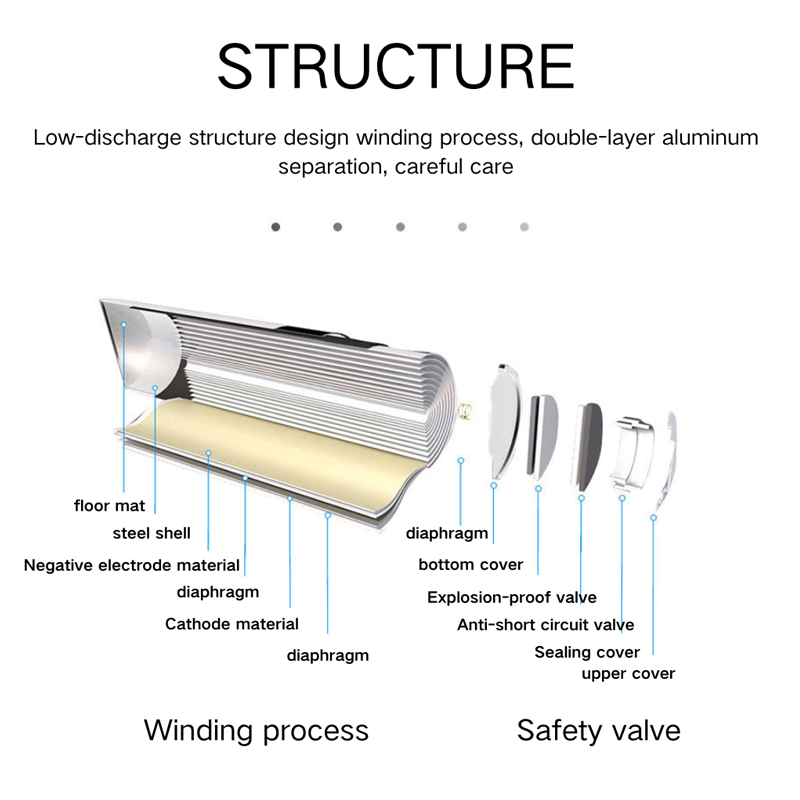 STRUCTURE

Low-discharge structure design winding process, double-layer aluminum separation, careful care

floor mat
steel shell
Negative electrode material
diaphragm
Cathode material
diaphragm

diaphragm
bottom cover
Explosion-proof valve
Anti-short circuit valve
Sealing cover
upper cover

Winding process

Safety valve